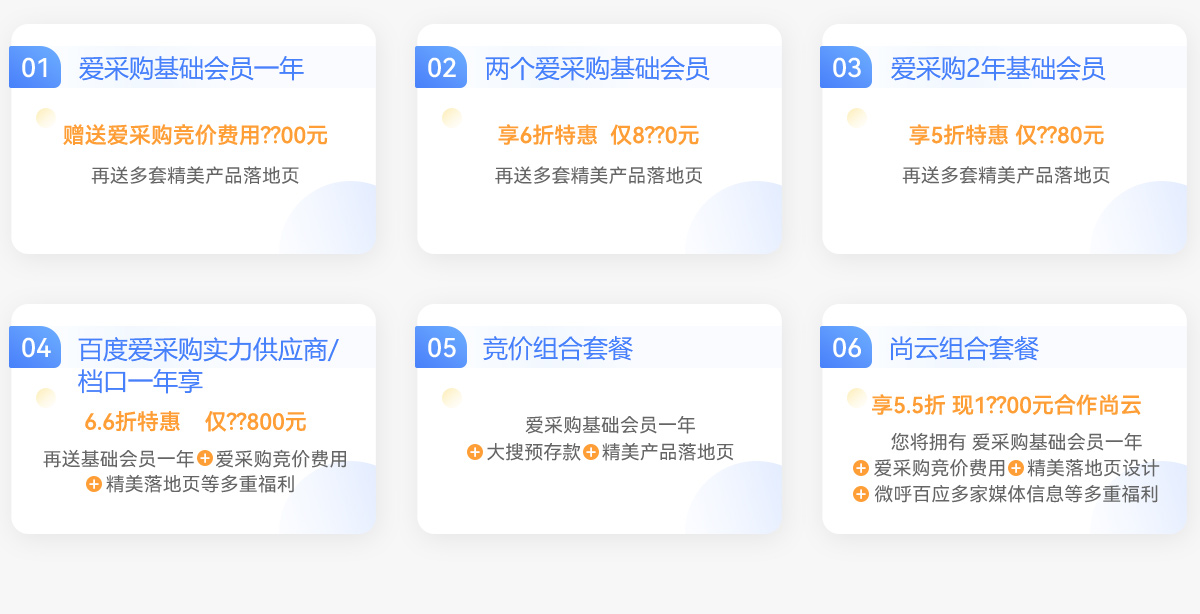 01 爱采购基础会员一年

赠送爱采购竞价费用??00元

再送多套精美产品落地页

02 两个爱采购基础会员

享6折特惠 仅8??0元

再送多套精美产品落地页

03 爱采购2年基础会员

享5折特惠 仅??80元

再送多套精美产品落地页

04 百度爱采购实力供应商/档口一年享

6.6折特惠 仅??800元

再送基础会员一年+爱采购竞价费用

+精美落地页等多重福利

05 竞价组合套餐

爱采购基础会员一年

+大搜预存款+精美产品落地页

06 尚云组合套餐

享5.5折 现1??00元合作尚云

您将拥有 爱采购基础会员一年

+爱采购竞价费用+精美落地页设计

+微呼百应多家媒体信息等多重福利